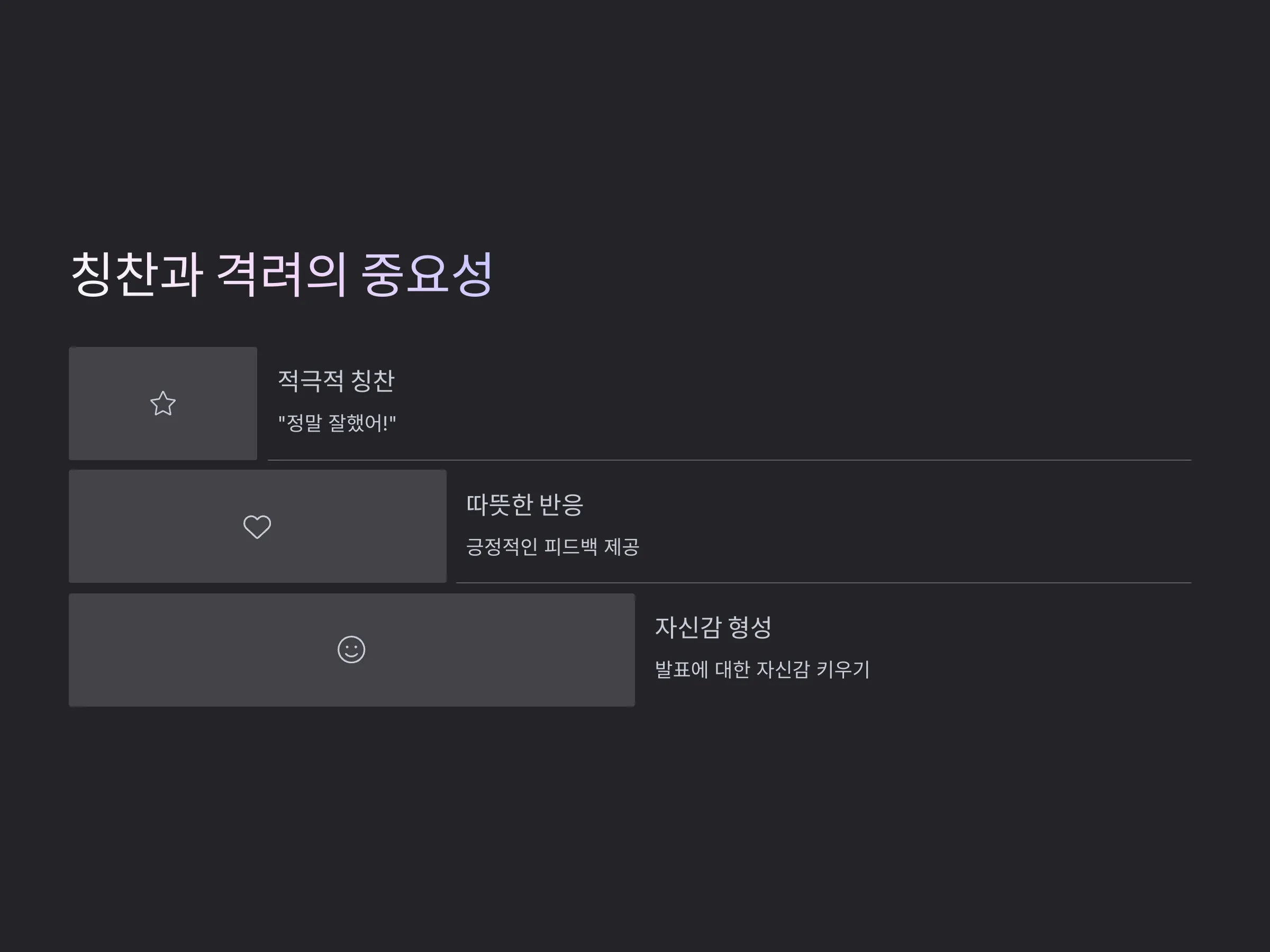 칭찬과 격려의 중요성

적극적 칭찬

"정말 잘했어!"

따뜻한 반응

긍정적인 피드백 제공

자신감 형성

발표에 대한 자신감 키우기