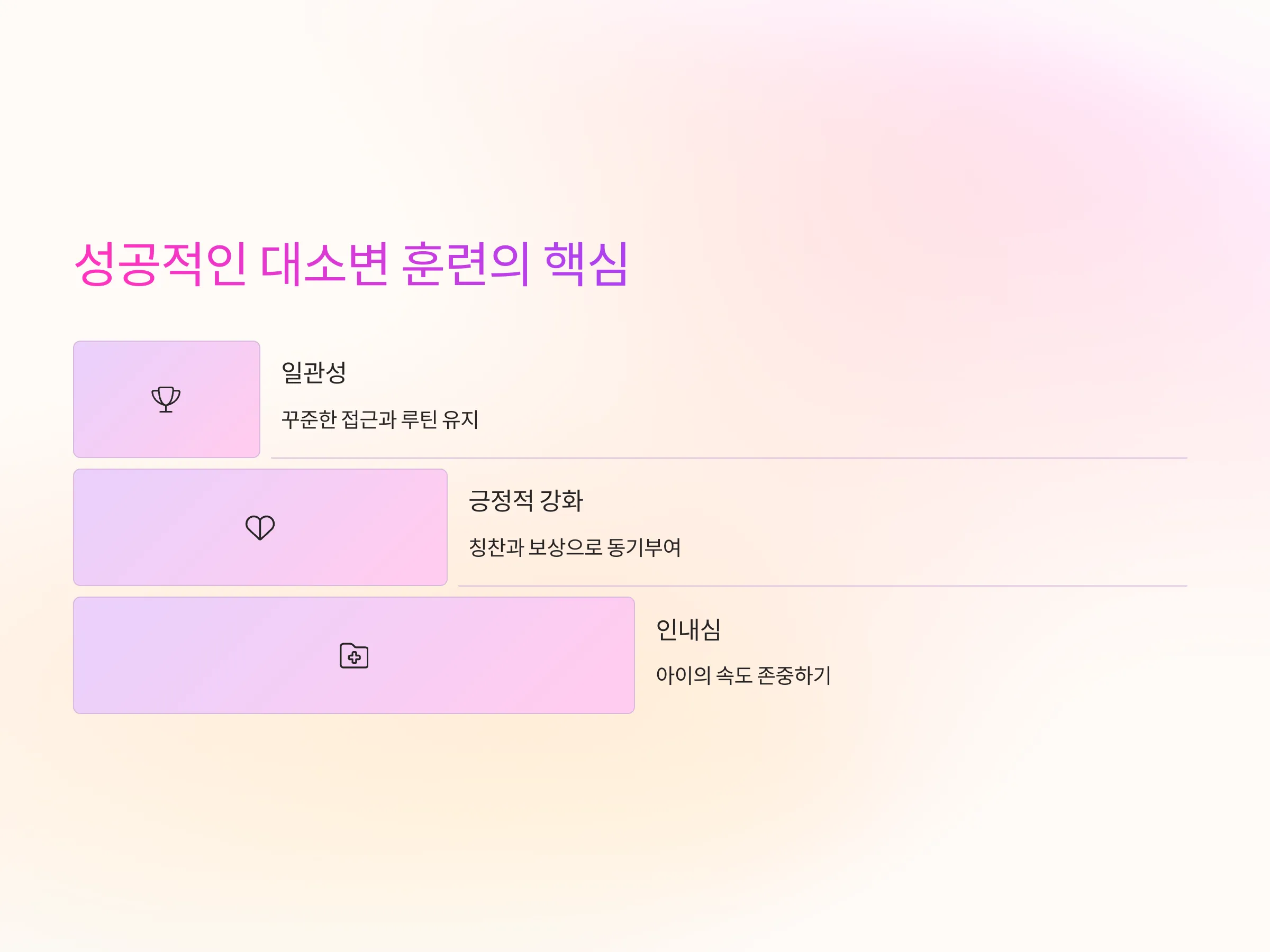 성공적인 대소변 훈련의 핵심

일관성

꾸준한 접근과 루틴 유지

긍정적 강화

칭찬과 보상으로 동기부여

인내심

아이의 속도 존중하기